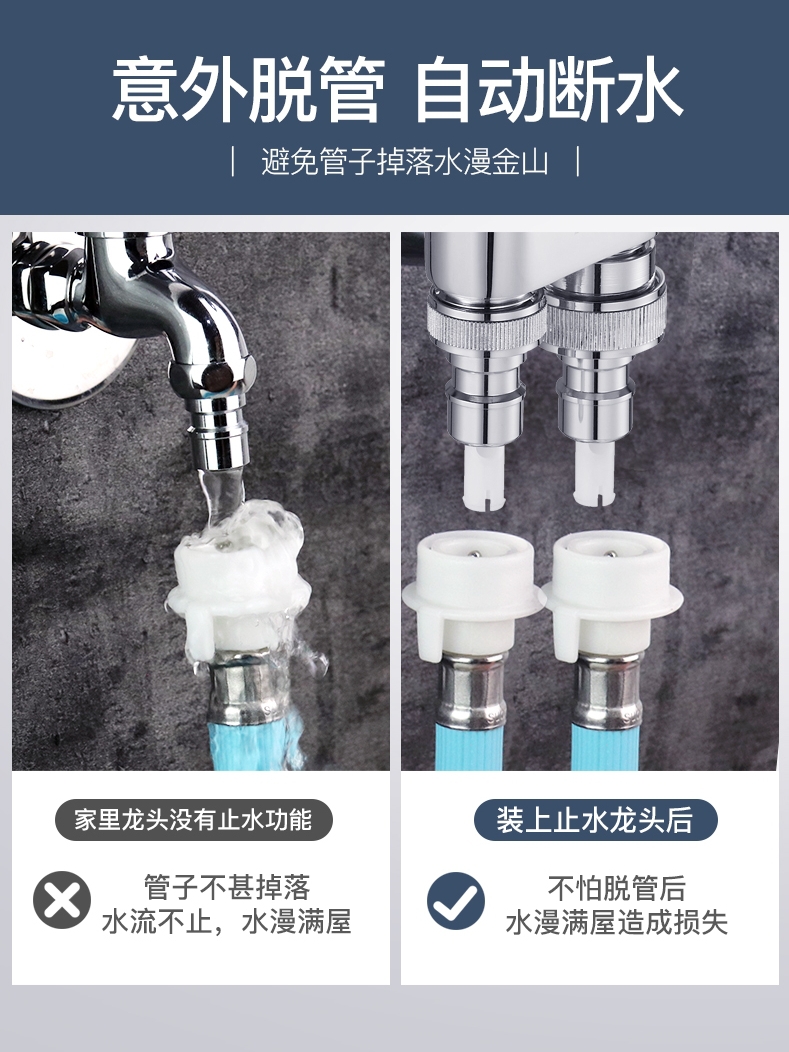 意外脱管 自动断水

| 避免管子掉落水漫金山 |

家里龙头没有止水功能

管子不甚掉落
水流不止，水漫满屋

装上止水龙头后

不怕脱管后
水漫满屋造成损失