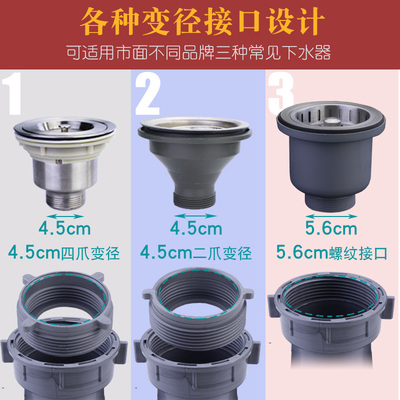 各种变径接口设计

可适用市面不同品牌三种常见下水器

1

4.5cm

4.5cm四爪变径

2

4.5cm

4.5cm二爪变径

3

5.6cm

5.6cm螺纹接口