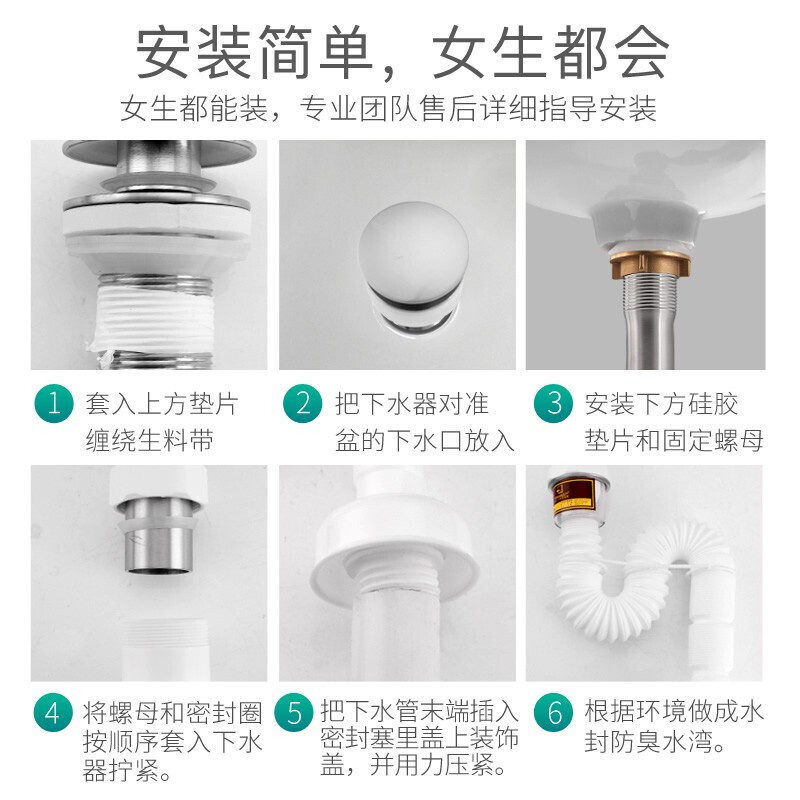 安装简单，女生都会

女生都能装，专业团队售后详细指导安装

1 套入上方垫片缠绕生料带

2 把下水器对准盆的下水口放入

3 安装下方硅胶垫片和固定螺母

4 将螺母和密封圈按顺序套入下水器拧紧。

5 把下水管末端插入密封塞里盖上装饰盖，并用力压紧。

6 根据环境做成水封防臭水湾。