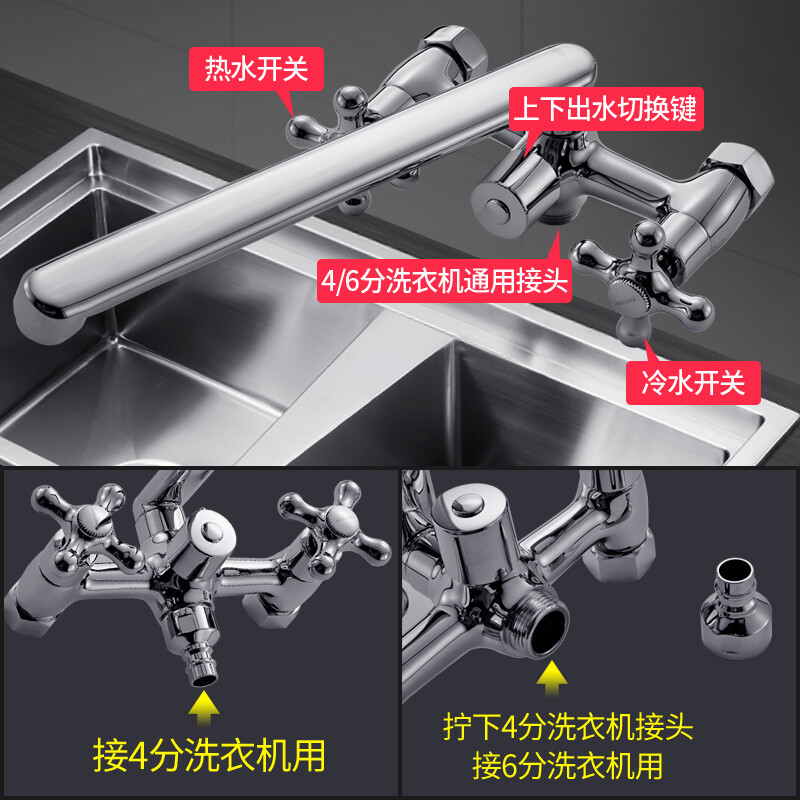 热水开关

上下出水切换键

4/6分洗衣机通用接头

冷水开关

接4分洗衣机用

拧下4分洗衣机接头
接6分洗衣机用