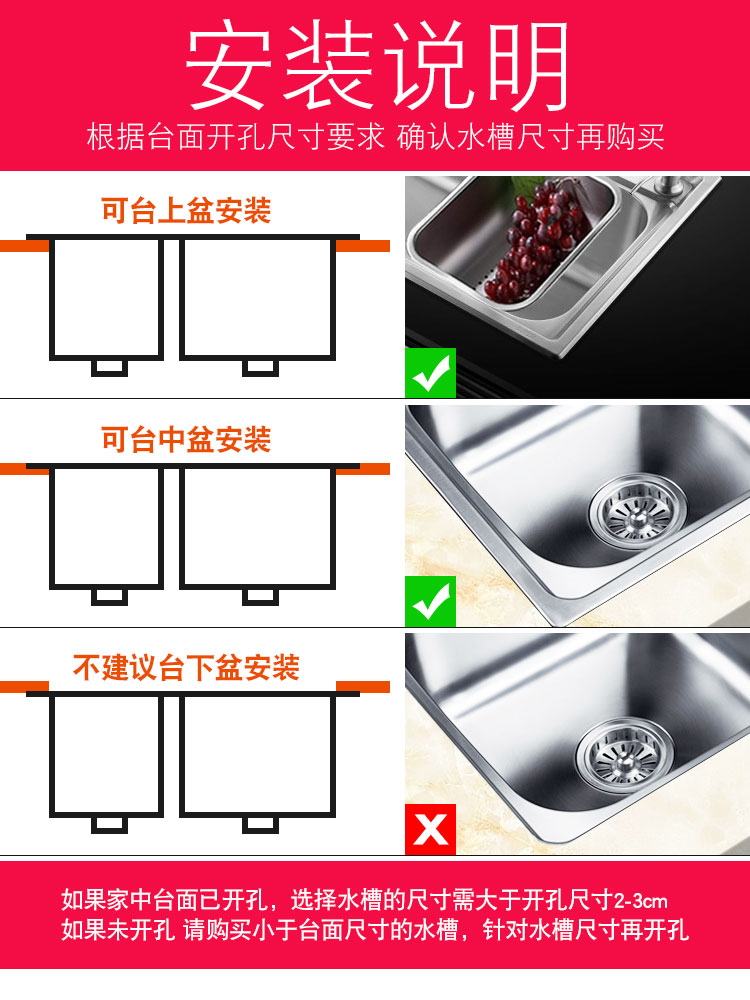 安装说明
根据台面开孔尺寸要求 确认水槽尺寸再购买

可台上盆安装

可台中盆安装

不建议台下盆安装

如果家中台面已开孔，选择水槽的尺寸需大于开孔尺寸2-3cm
如果未开孔 请购买小于台面尺寸的水槽，针对水槽尺寸再开孔