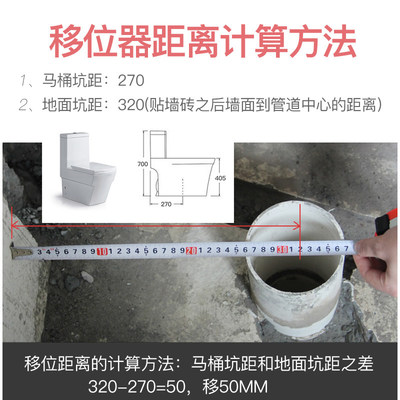 移位器距离计算方法

1、马桶坑距：270

2、地面坑距：320(贴墙砖之后墙面到管道中心的距离)

700

405

270

3 4 5 6 7 8 9 10 1 2 3 4 5 6 7 8 9 20 1 2 3 4 5 6 7 8 9 30 1 2 3 4 5 6 7

移位距离的计算方法：马桶坑距和地面坑距之差

320-270=50，移50MM